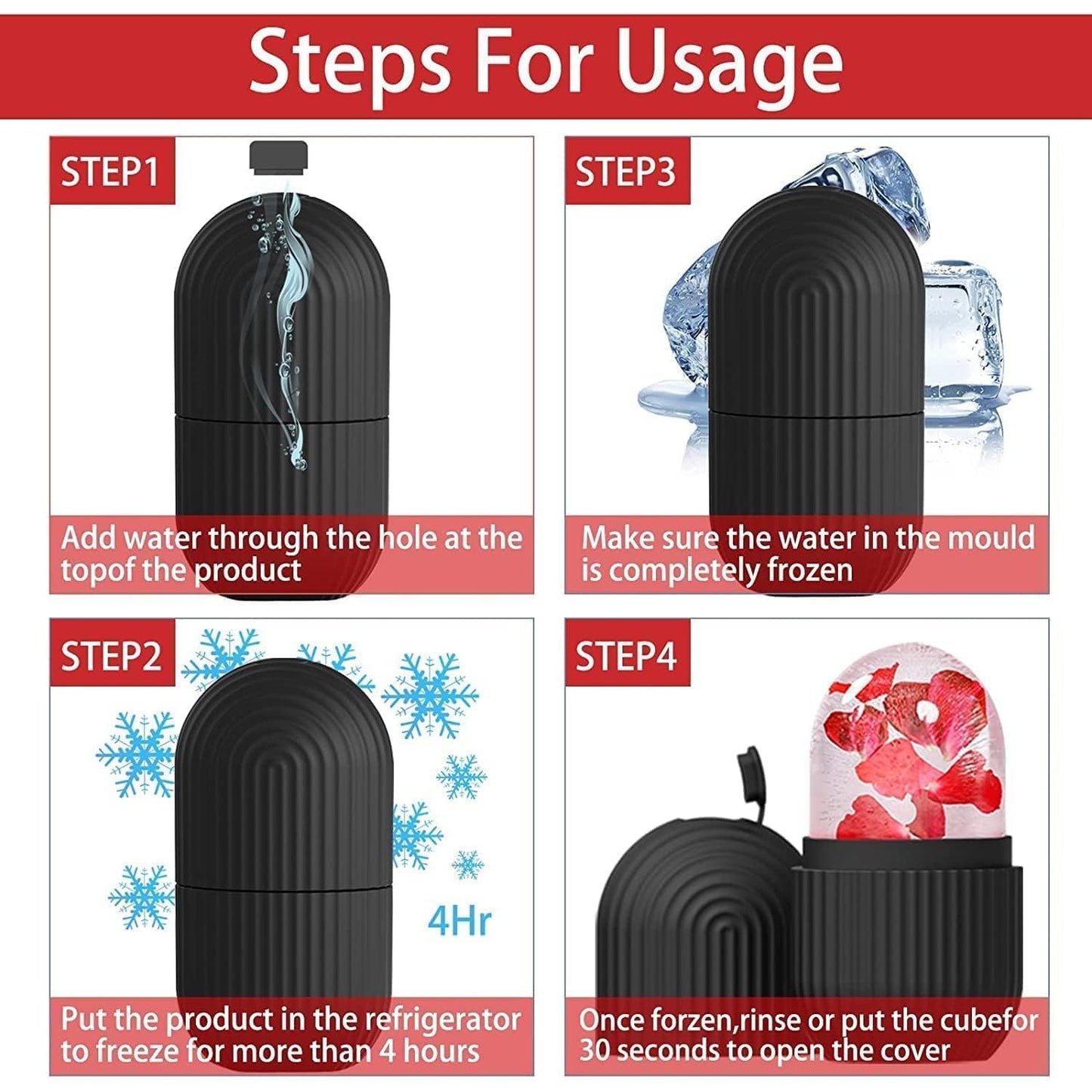 Steps For Usage

STEP1

Add water through the hole at the topof the product

STEP3

Make sure the water in the mould is completely frozen

STEP2

4Hr

Put the product in the refrigerator to freeze for more than 4 hours

STEP4

Once forzen,rinse or put the cubefor 30 seconds to open the cover